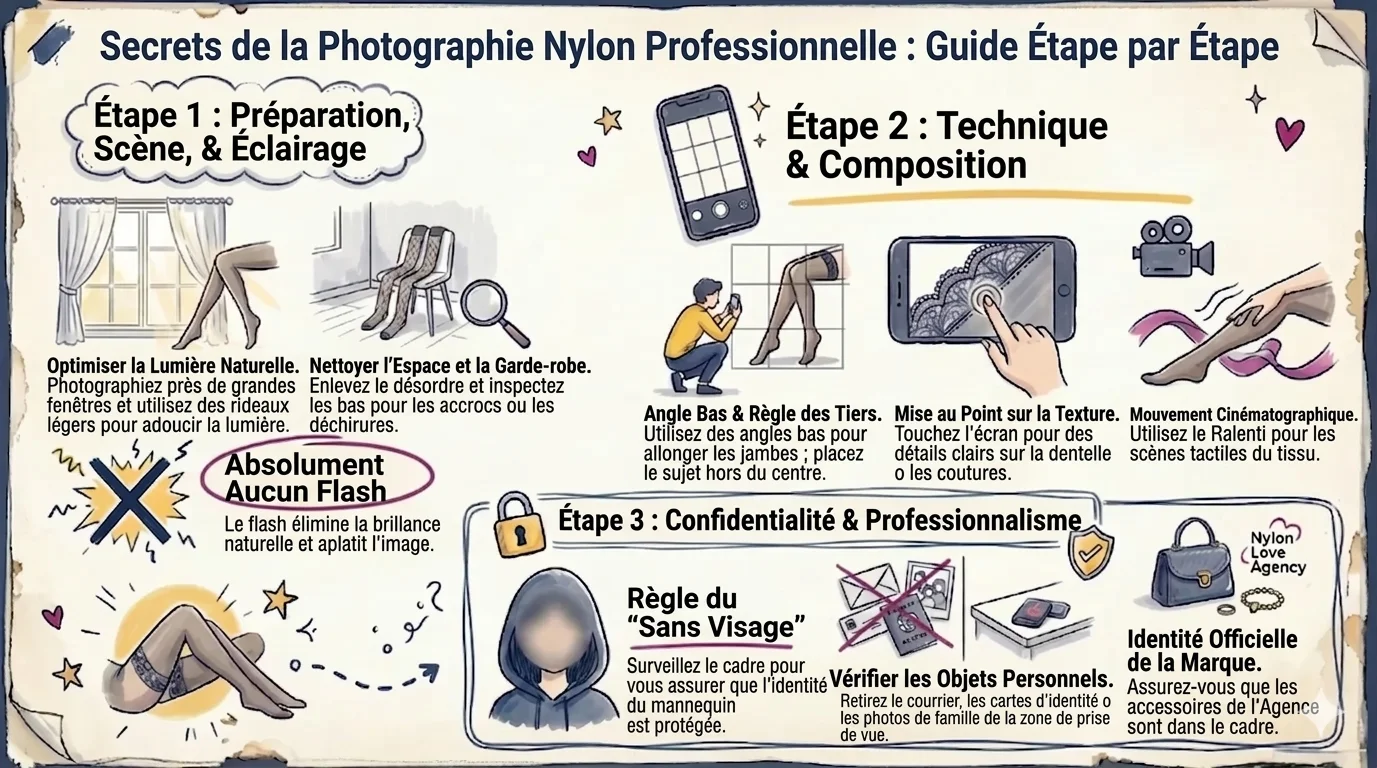 Secrets de la Photographie Nylon Professionnelle : Guide Étape par Étape

Étape 1 : Préparation, Scène, & Éclairage

Optimiser la Lumière Naturelle. Photographiez près de grandes fenêtres et utilisez des rideaux légers pour adoucir la lumière.

Nettoyer l'Espace et la Garde-robe. Enlevez le désordre et inspectez les bas pour les accrocs ou les déchirures.

Absolument Aucun Flash

Le flash élimine la brillance naturelle et aplatit l'image.

Étape 2 : Technique & Composition

Angle Bas & Règle des Tiers. Utilisez des angles bas pour allonger les jambes ; placez le sujet hors du centre.

Mise au Point sur la Texture. Touchez l'écran pour des détails clairs sur la dentelle o les coutures.

Mouvement Cinématographique. Utilisez le Ralenti pour les scènes tactiles du tissu.

Étape 3 : Confidentialité & Professionnalisme

Règle du "Sans Visage"

Surveillez le cadre pour vous assurer que l'identité du mannequin est protégée.

Vérifier les Objets Personnels. Retirez le courrier, les cartes d'identité o les photos de famille de la zone de prise de vue.

Nylon Love Agency

Identité Officielle de la Marque. Assurez-vous que les accessoires de l'Agence sont dans le cadre.